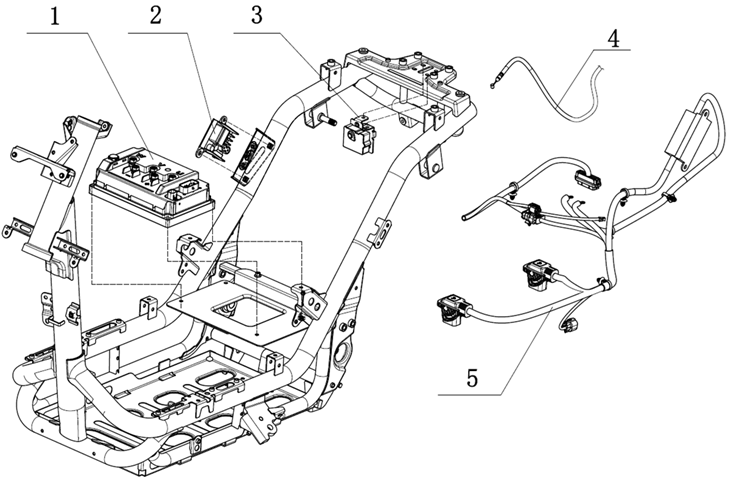 1
2
3
4
5