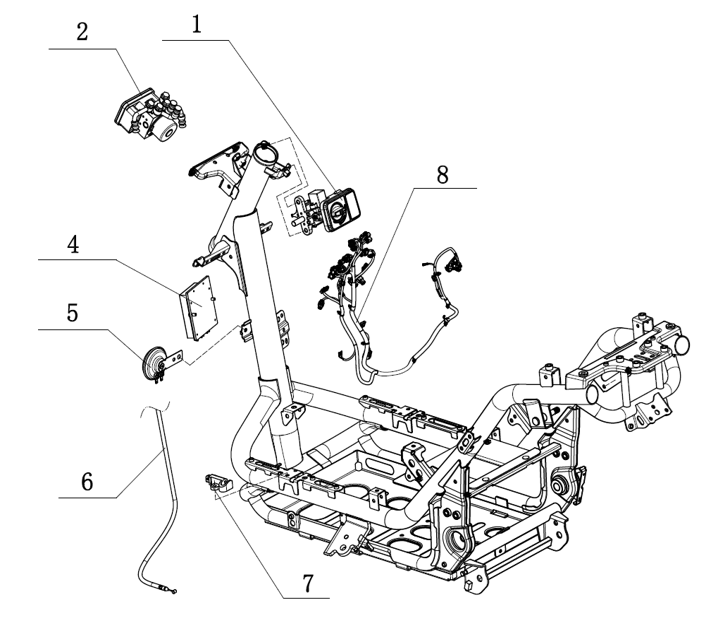 2
1
8
4
5
6
7