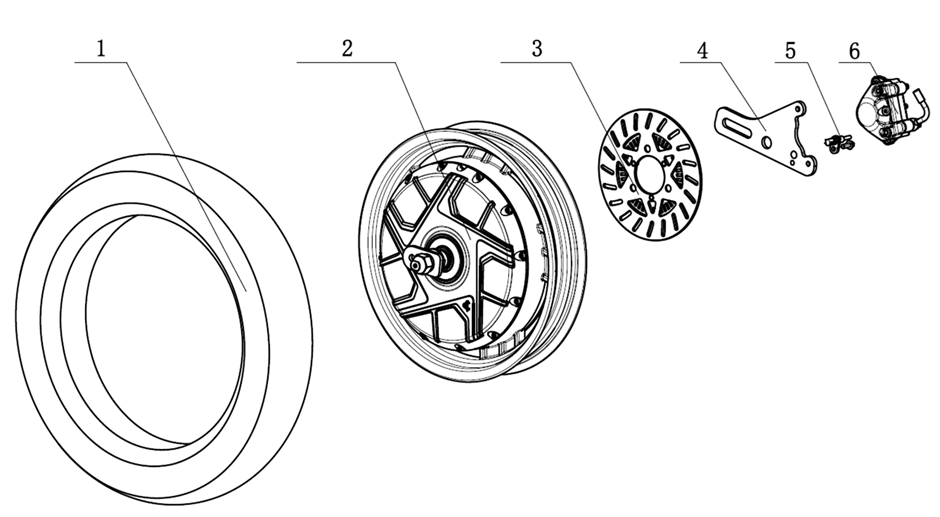 1
2
3
4
5
6