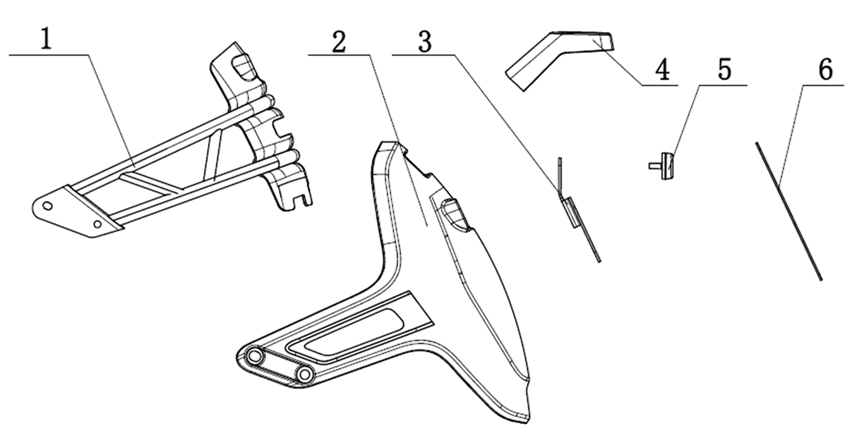 1
2
3
4
5
6