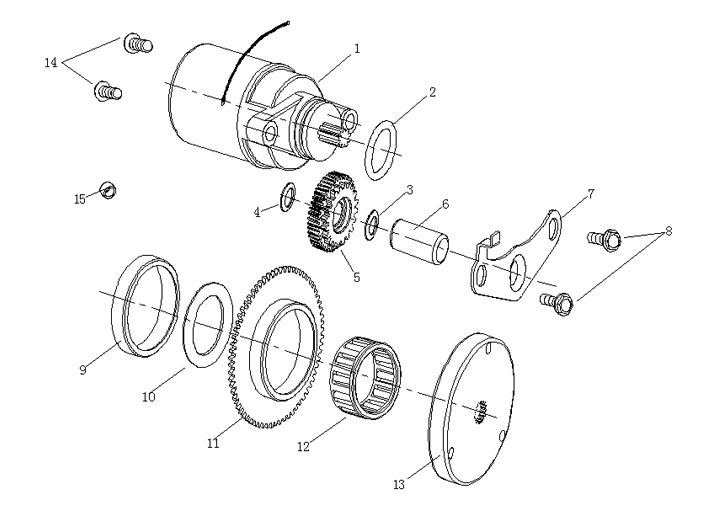 14
1
2
15
4
3
6
7
8
5
9
10
11
12
13