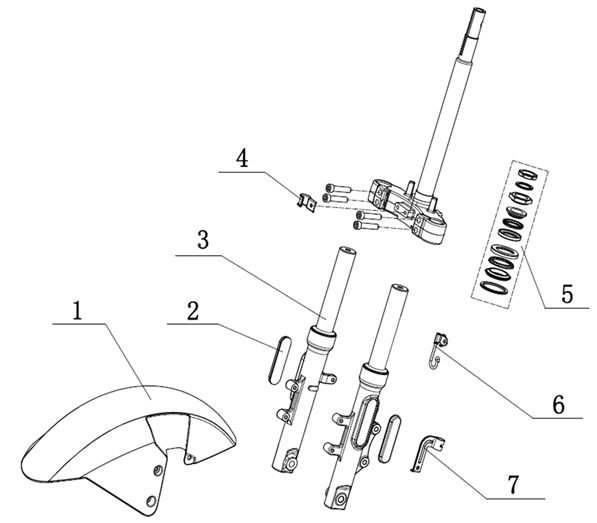 4
3
5
1
2
6
7