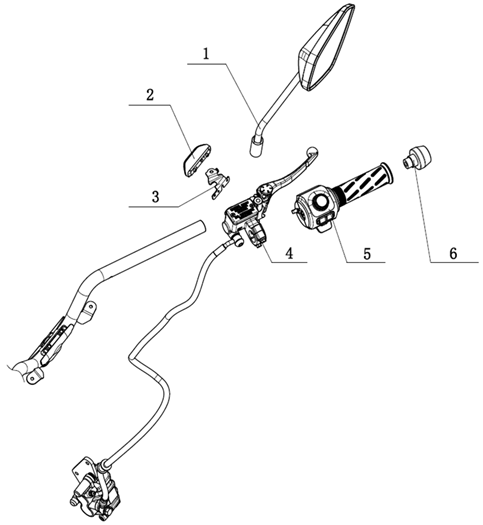 1
2
3
4
5
6