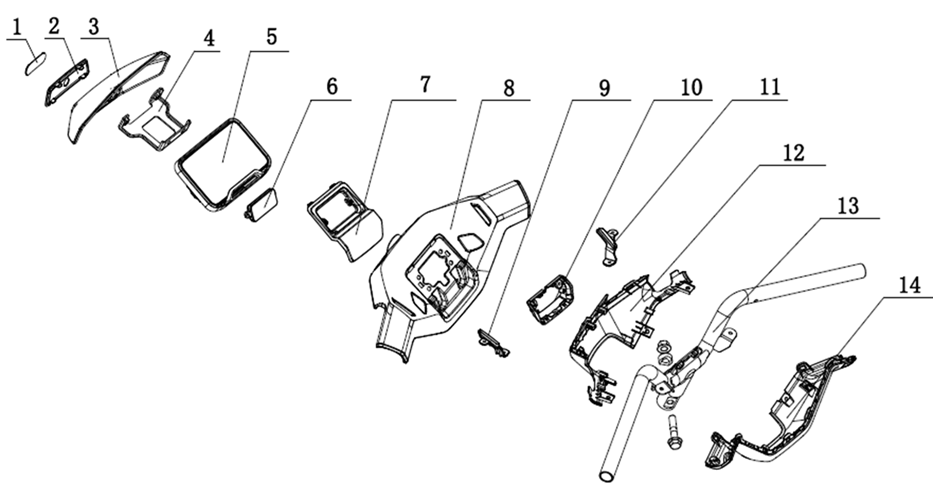 1 2 3 4 5 6 7 8 9 10 11 12 13 14