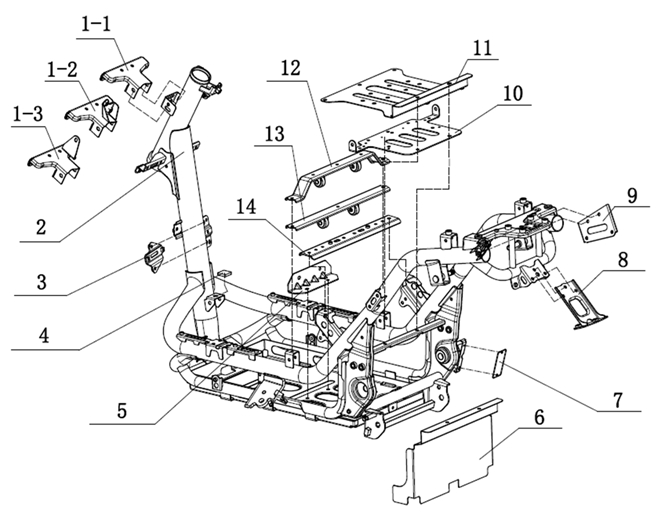 1-1
1-2
1-3
2
3
4
5
12
13
14
11
10
9
8
7
6