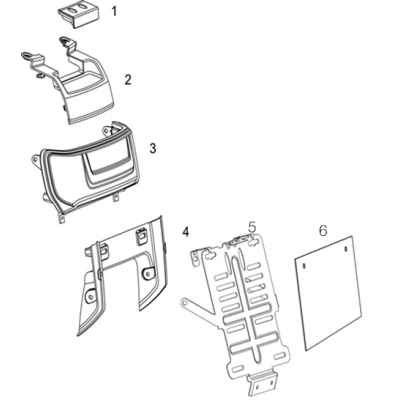 1

2

3

4

5

6