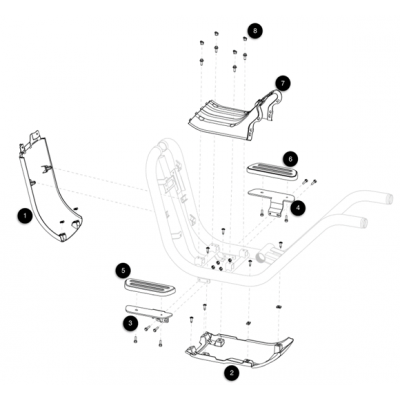 8
7
6
4
1
5
3
2