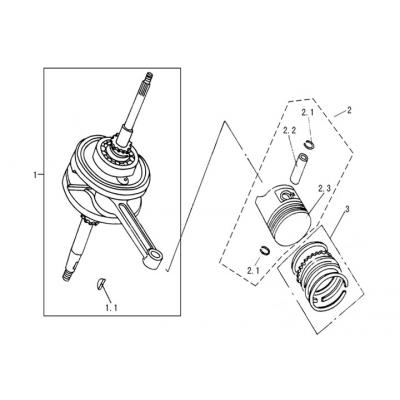 1
1.1
2.1
2
2.2
2.3
3
2.1