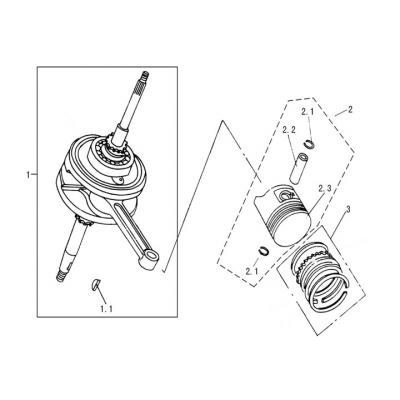 1
1.1
2.1
2
2.2
2.3
3
2.1