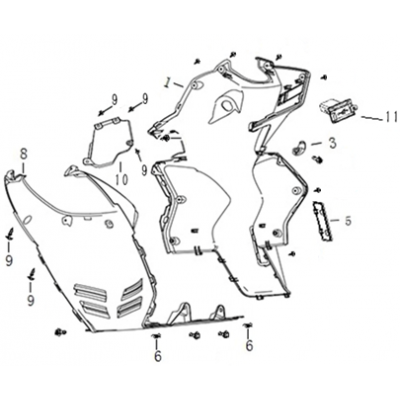 1
9
9
11
3
9
8
10
5
9
9
6
6