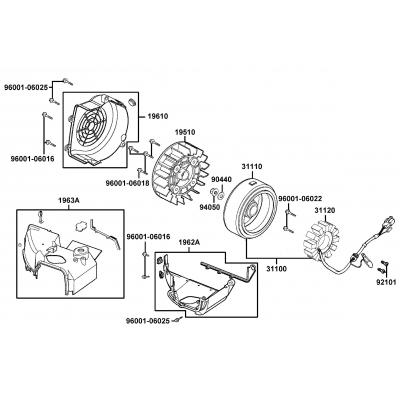 96001-06025
19610
96001-06016
19510
96001-06018
31110
90440
94050
96001-06022
31120
1963A
96001-06016
1962A
31100
92101
96001-06025