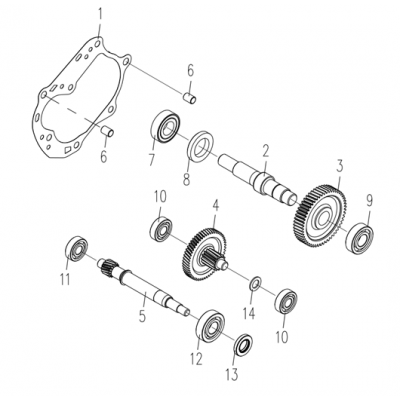 1
6
6
7
8
2
3
9
10
4
11
5
14
10
12
13