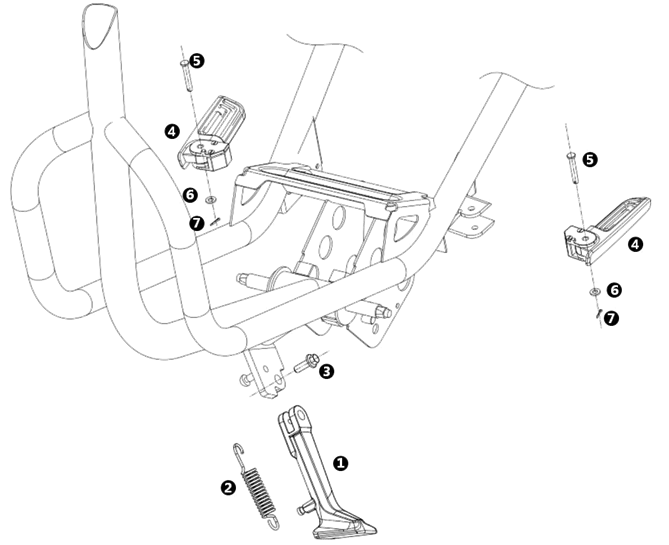 5
4
6
7
5
4
6
7
3
1
2