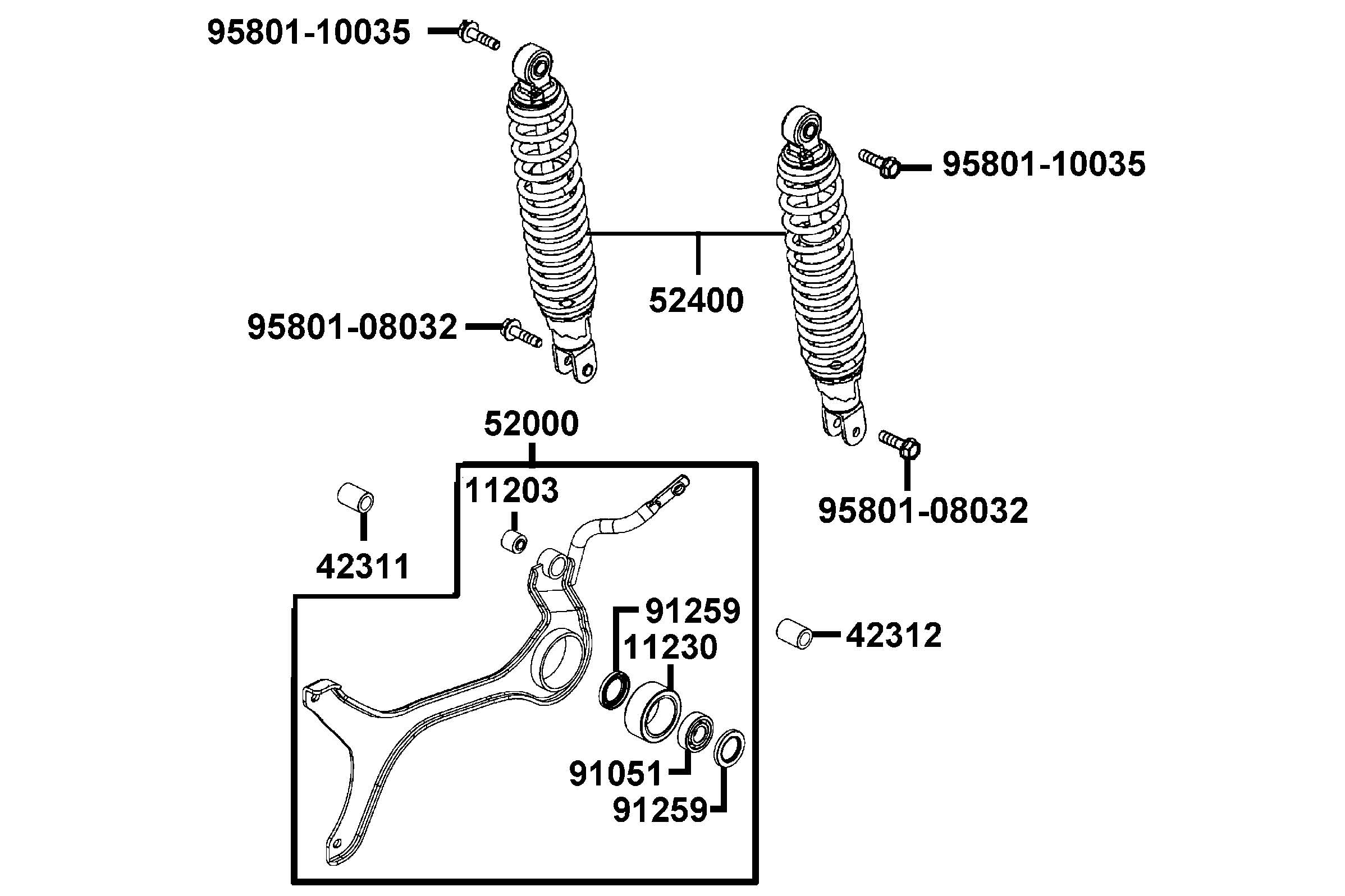 95801-10035

95801-10035

52400

95801-08032

52000

95801-08032

11203

42311

91259

11230

42312

91051

91259