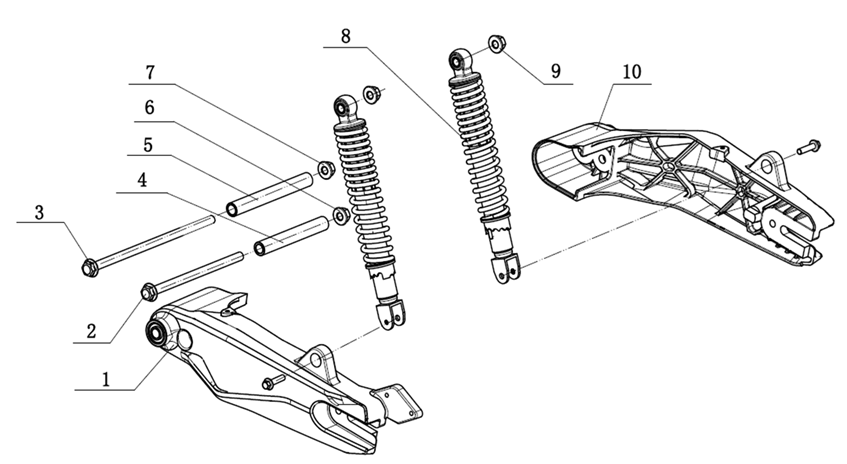 8
9
10
7
6
5
4
3
2
1