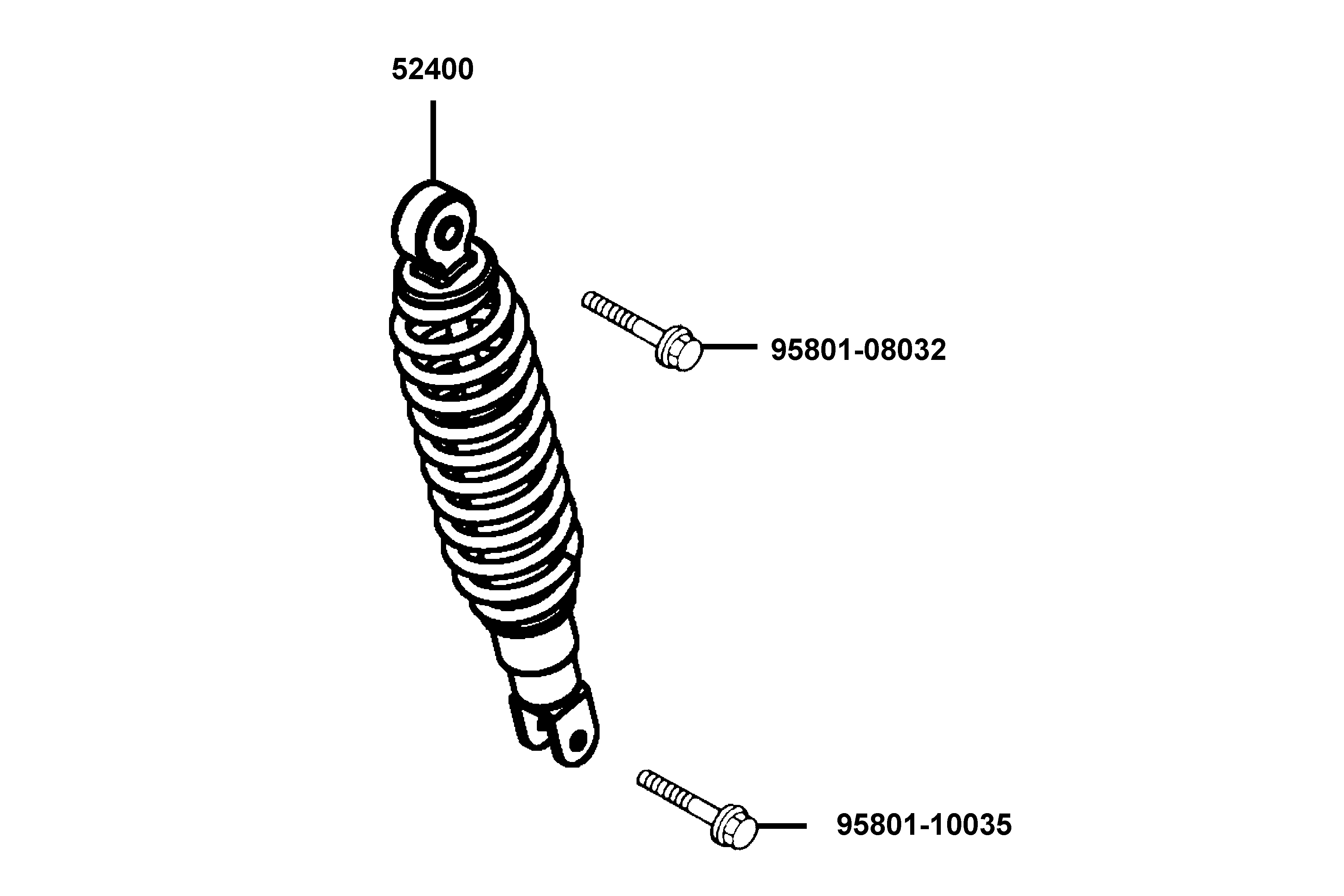 52400

95801-08032

95801-10035