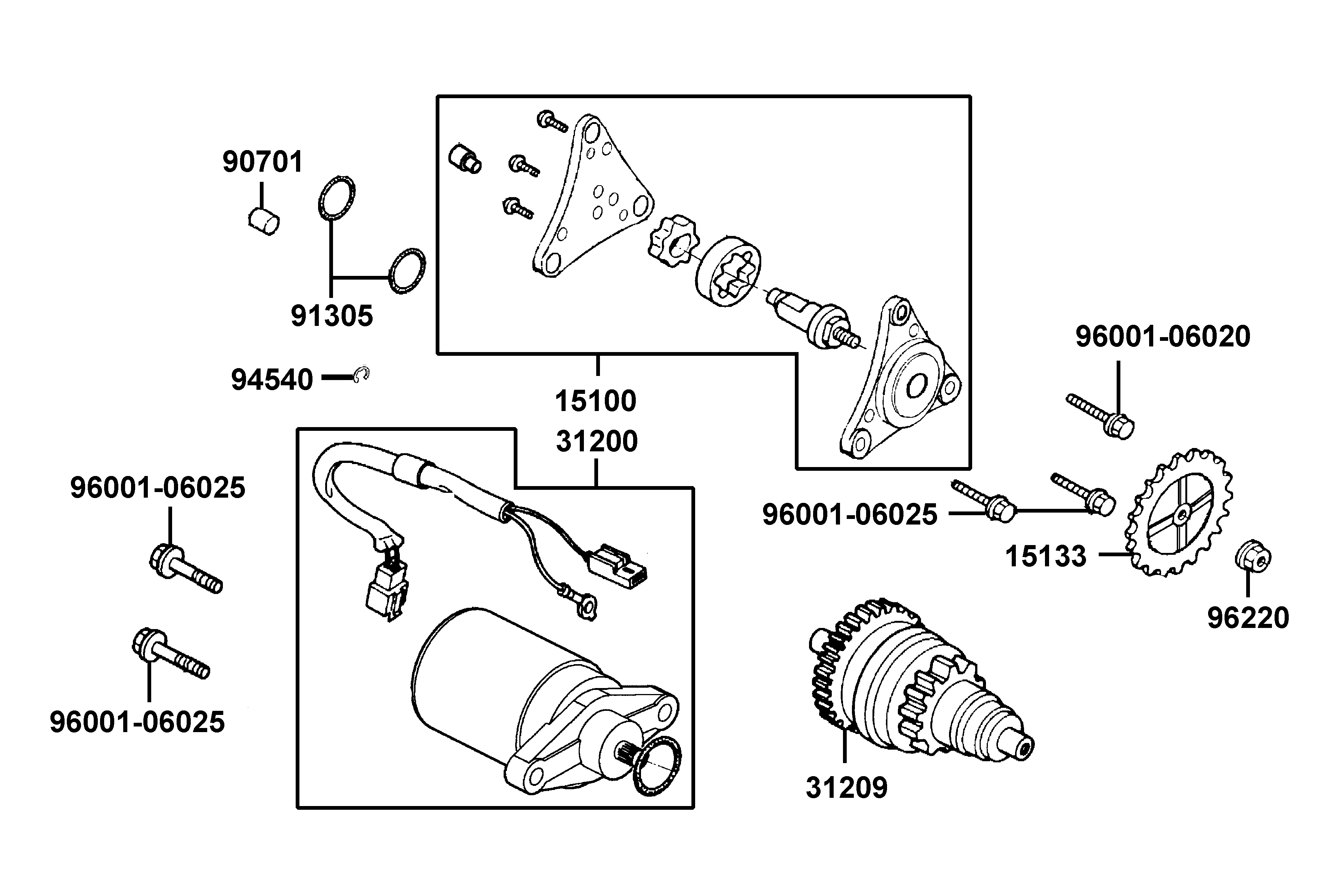 90701

91305

94540

15100

31200

96001-06020

96001-06025

96001-06025

15133

96220

96001-06025

31209