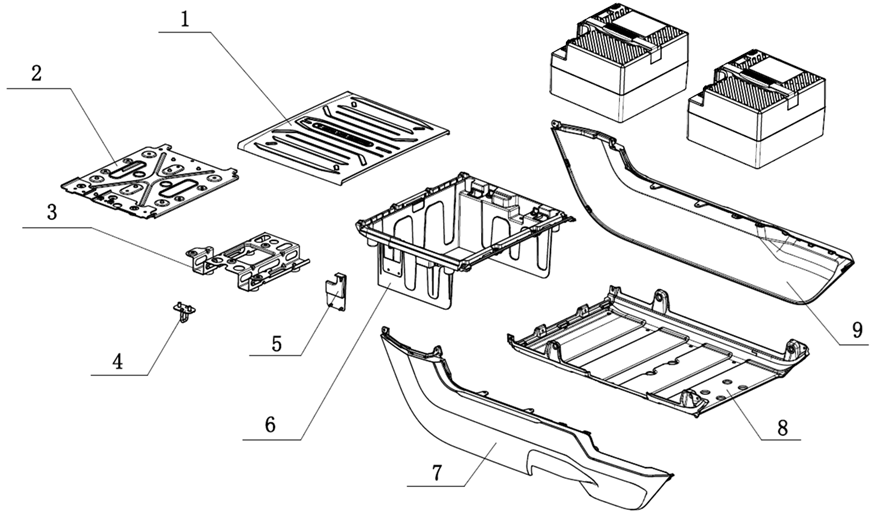 1
2
3
4
5
6
7
8
9